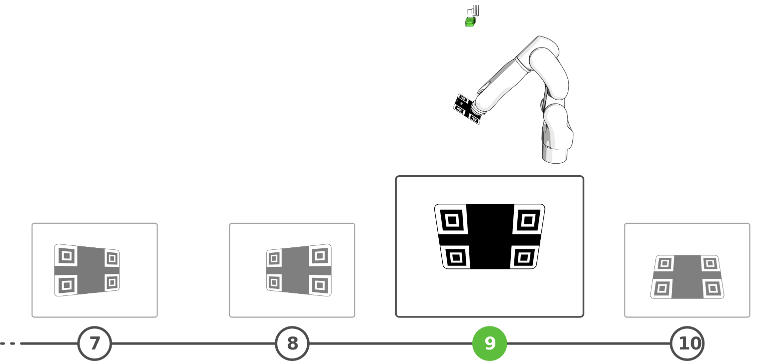 7

8

9

10